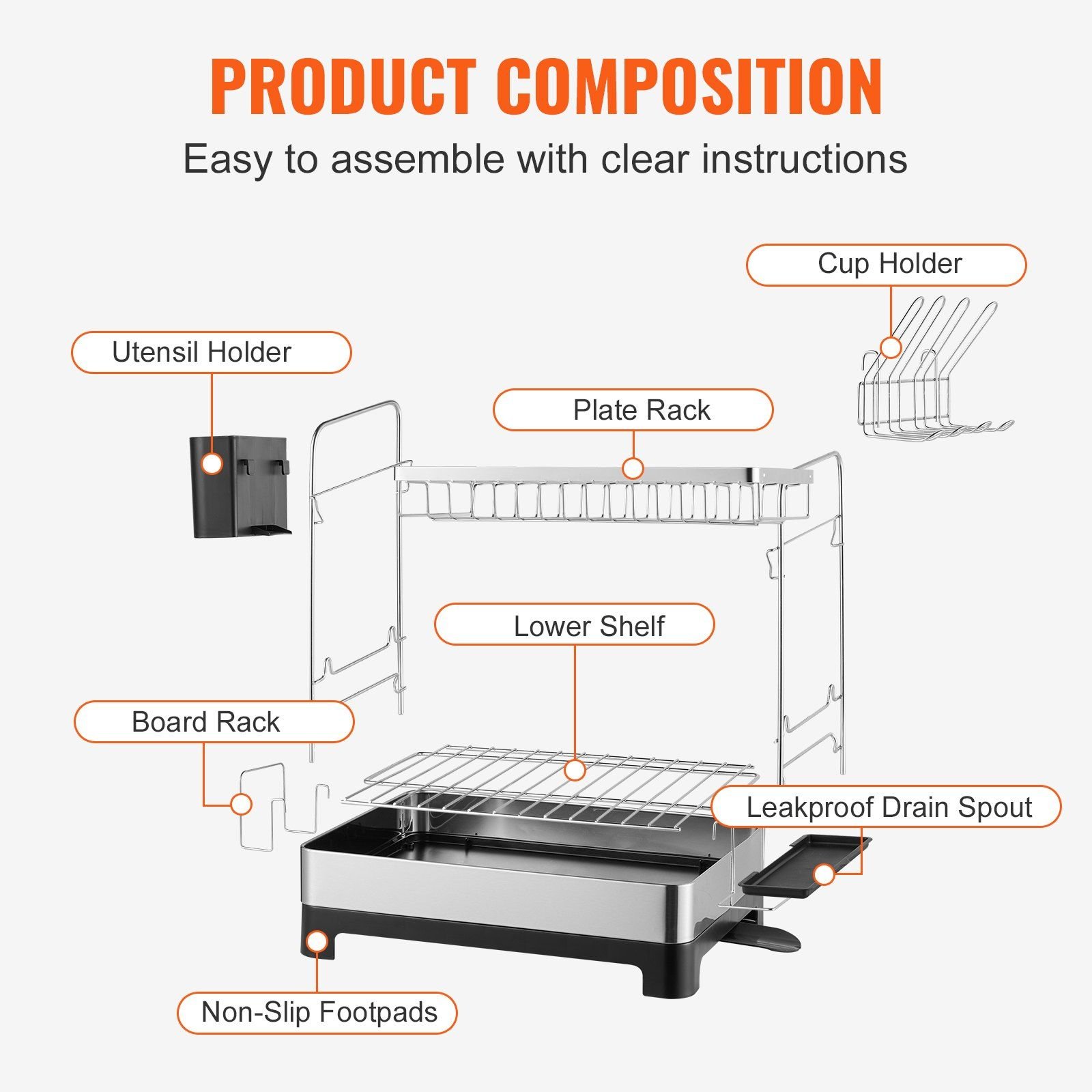 PRODUCT COMPOSITION

Easy to assemble with clear instructions

Cup Holder

Utensil Holder

Plate Rack

Lower Shelf

Board Rack

Leakproof Drain Spout

Non-Slip Footpads